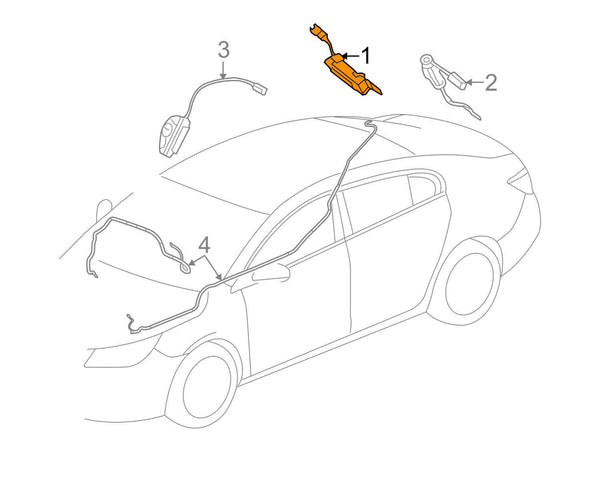 3
1
2
4