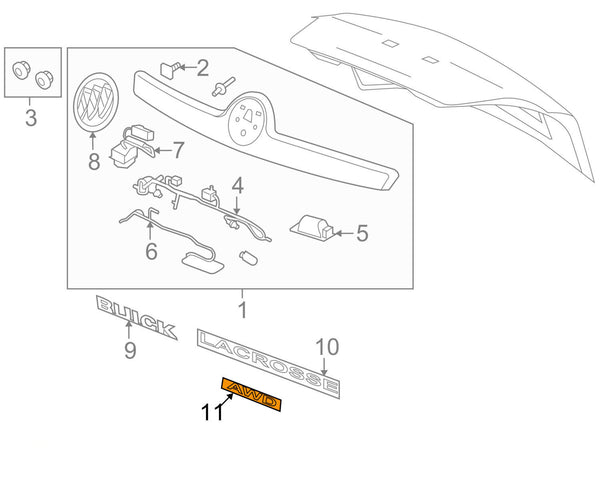 3
2
8
7
4
5
6
1
BUICK
9
LACROSSE
10
AWD
11